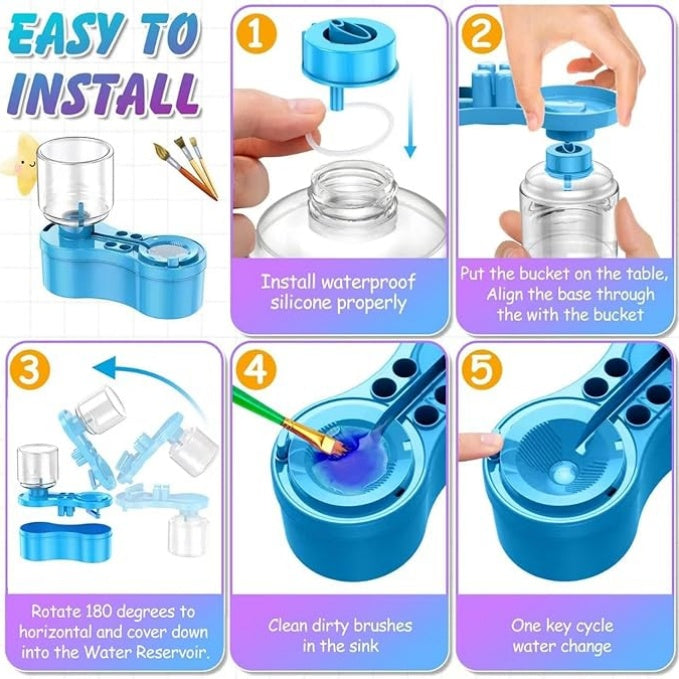 EASY TO INSTALL

1
Install waterproof silicone properly

2
Put the bucket on the table, Align the base through the with the bucket

3
Rotate 180 degrees to horizontal and cover down into the Water Reservoir.

4
Clean dirty brushes in the sink

5
One key cycle water change