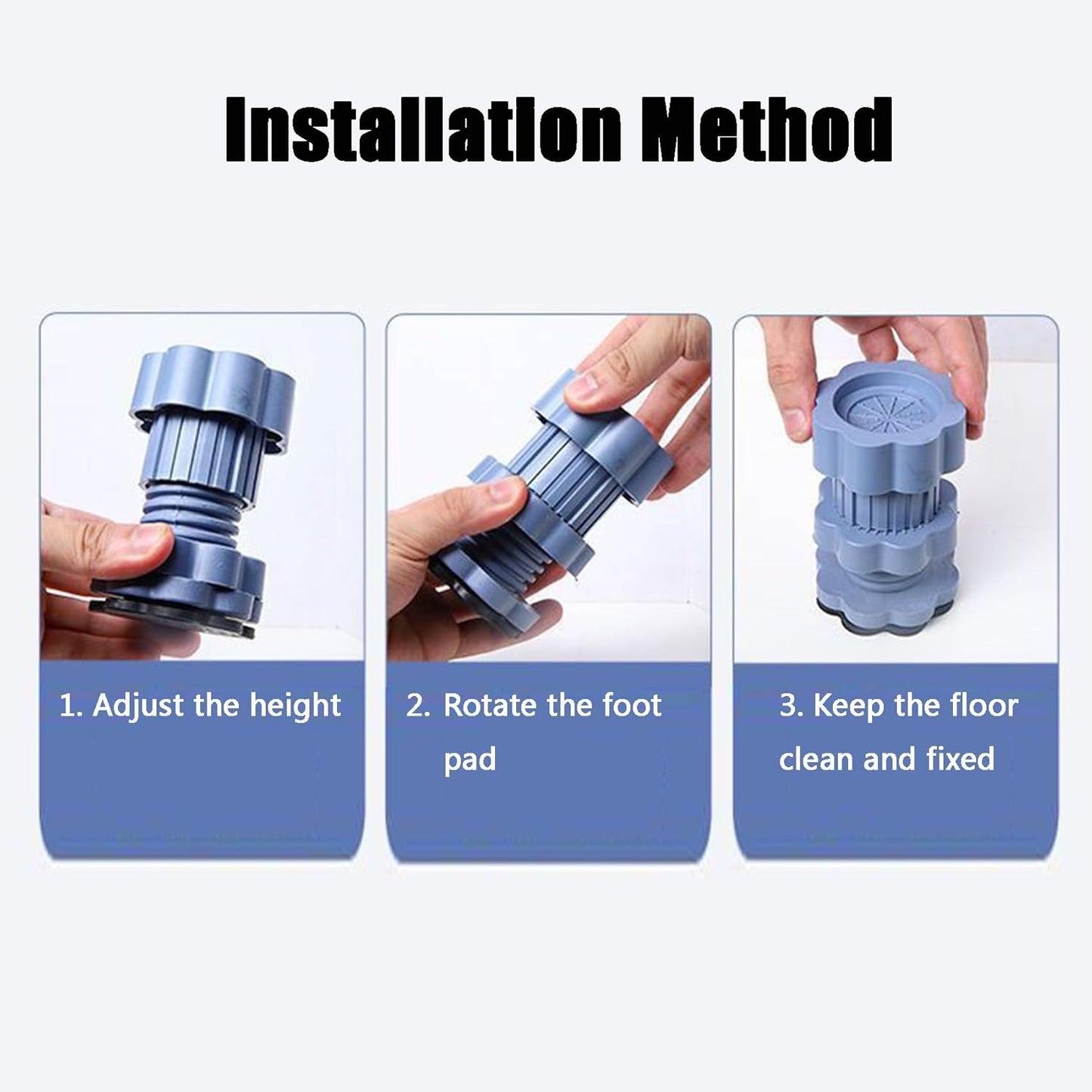 Installation Method

1. Adjust the height

2. Rotate the foot pad

3. Keep the floor clean and fixed